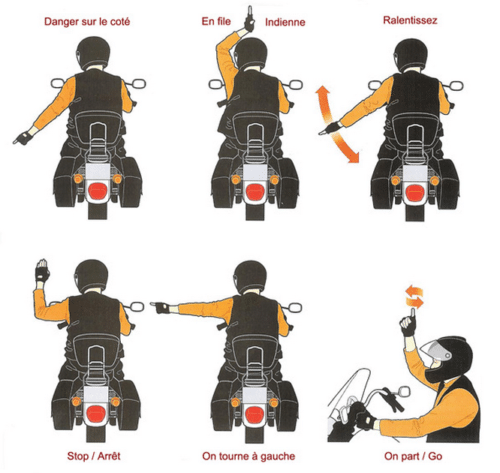 Danger sur le coté

En file Indienne

Ralentissez

Stop / Arrêt

On tourne à gauche

On part / Go